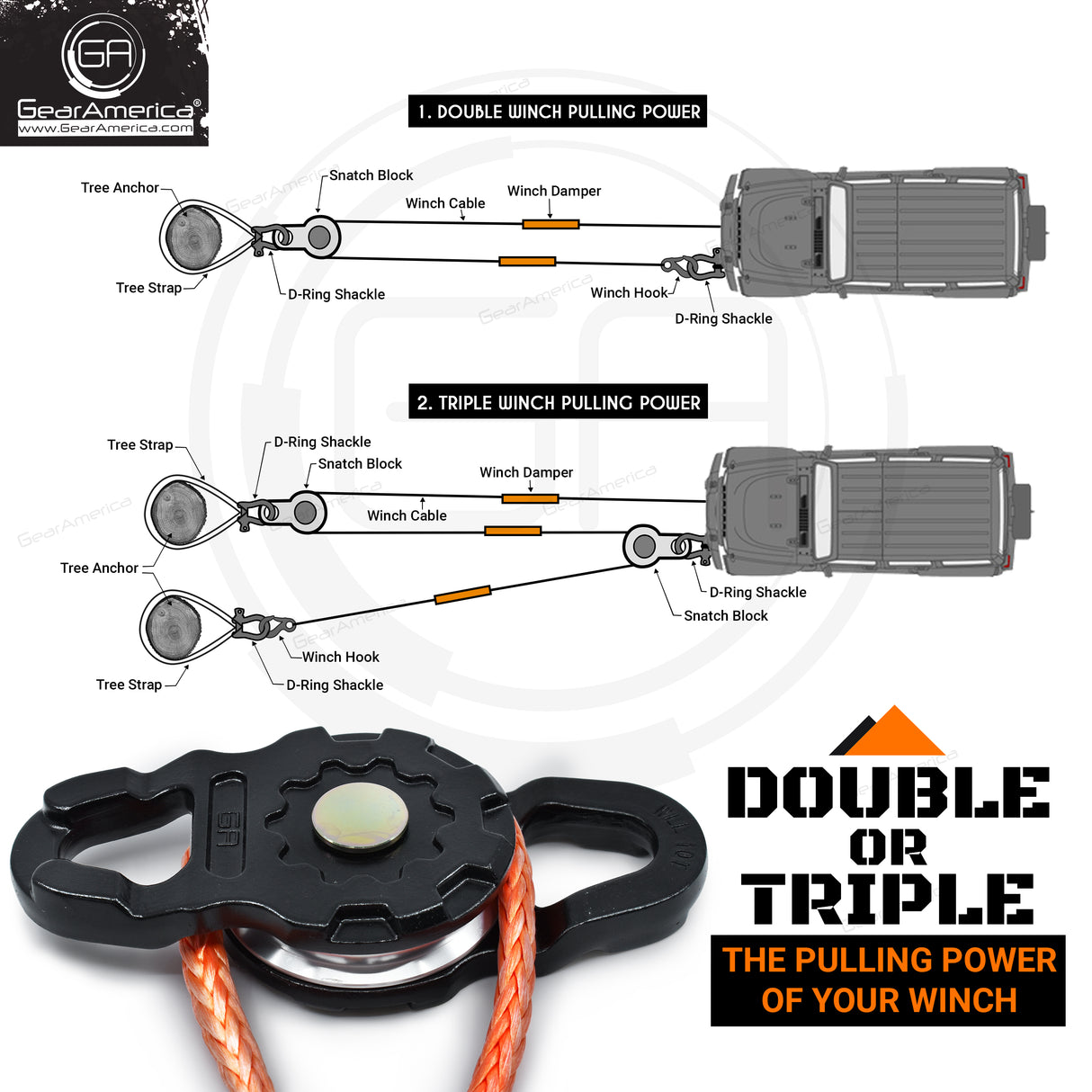 GA
GearAmerica®
www.GearAmerica.com

1. DOUBLE WINCH PULLING POWER

Tree Anchor
Snatch Block
Winch Cable
Winch Damper
Tree Strap
D-Ring Shackle
Winch Hook
D-Ring Shackle

2. TRIPLE WINCH PULLING POWER

Tree Strap
D-Ring Shackle
Snatch Block
Winch Damper
Winch Cable
Tree Anchor
D-Ring Shackle
Snatch Block
Winch Hook
Tree Strap
D-Ring Shackle

GA
WLL 10T

DOUBLE
OR
TRIPLE
THE PULLING POWER OF YOUR WINCH