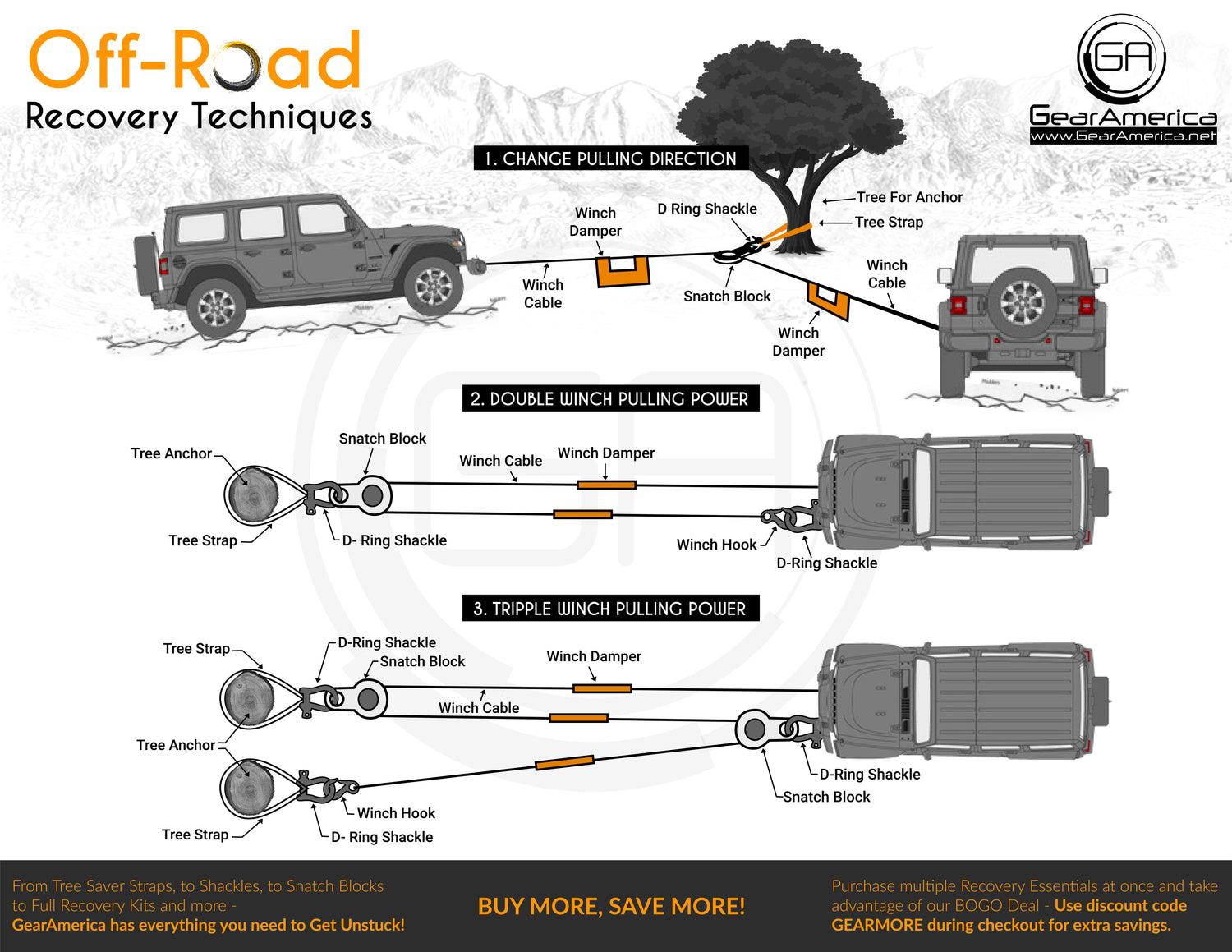 Off-Road
Recovery Techniques

GA
GearAmerica
www.GearAmerica.net

1. CHANGE PULLING DIRECTION

Winch Damper
D Ring Shackle
Tree For Anchor
Tree Strap
Winch Cable
Snatch Block
Winch Cable
Winch Damper

2. DOUBLE WINCH PULLING POWER

Tree Anchor
Snatch Block
Winch Cable
Winch Damper
Tree Strap
D- Ring Shackle
Winch Hook
D-Ring Shackle

3. TRIPPLE WINCH PULLING POWER

Tree Strap
D-Ring Shackle
Snatch Block
Winch Damper
Winch Cable
Tree Anchor
D-Ring Shackle
Snatch Block
Winch Hook
Tree Strap
D- Ring Shackle

From Tree Saver Straps, to Shackles, to Snatch Blocks to Full Recovery Kits and more - GearAmerica has everything you need to Get Unstuck!

BUY MORE, SAVE MORE!

Purchase multiple Recovery Essentials at once and take advantage of our BOGO Deal - Use discount code GEARMORE during checkout for extra savings.